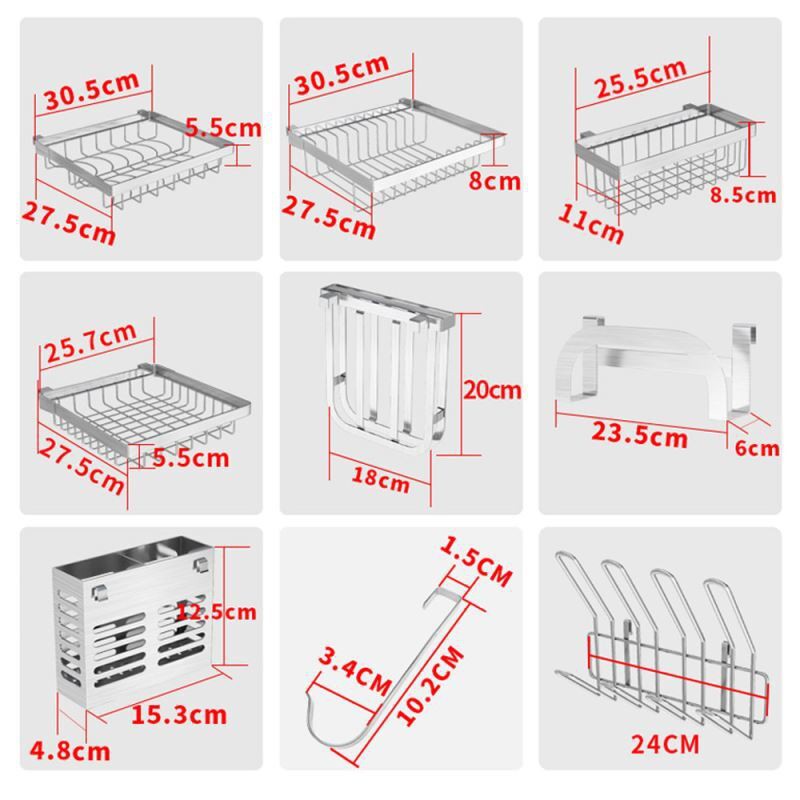 30.5cm
5.5cm
27.5cm

30.5cm
8cm
27.5cm

25.5cm
8.5cm
11cm

25.7cm
27.5cm
5.5cm

20cm
18cm

23.5cm
6cm

12.5cm
15.3cm
4.8cm

1.5CM
3.4CM
10.2CM

24CM