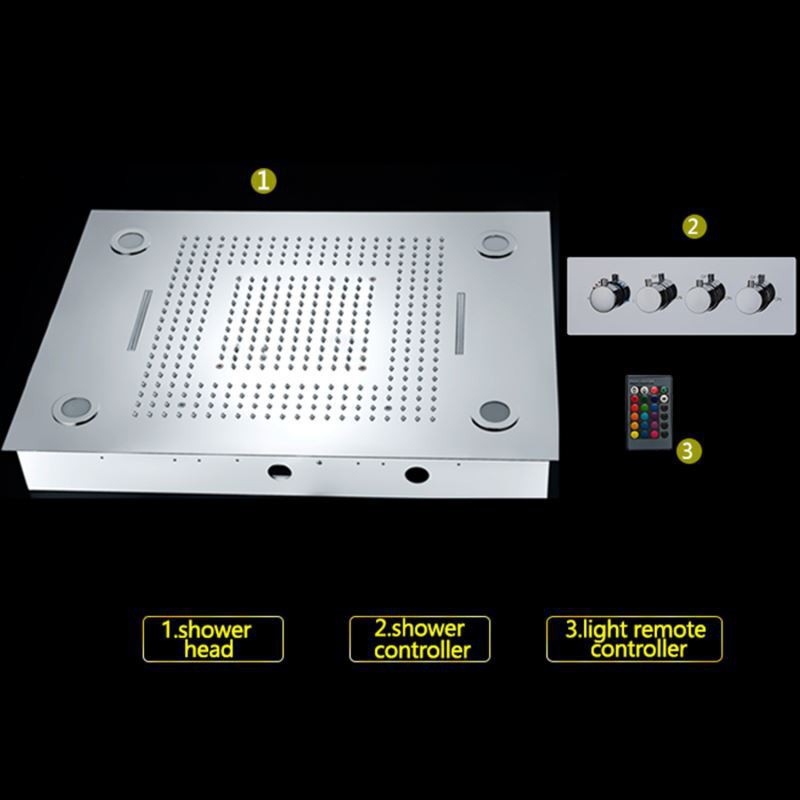 1

2

3

1.shower head

2.shower controller

3.light remote controller