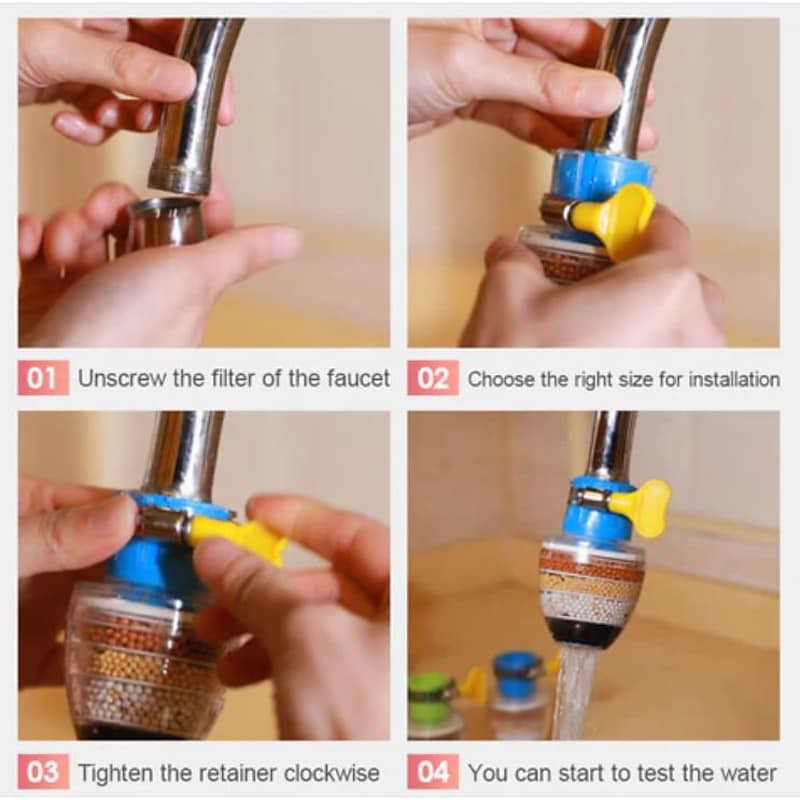 01 Unscrew the filter of the faucet

02 Choose the right size for installation

03 Tighten the retainer clockwise

04 You can start to test the water