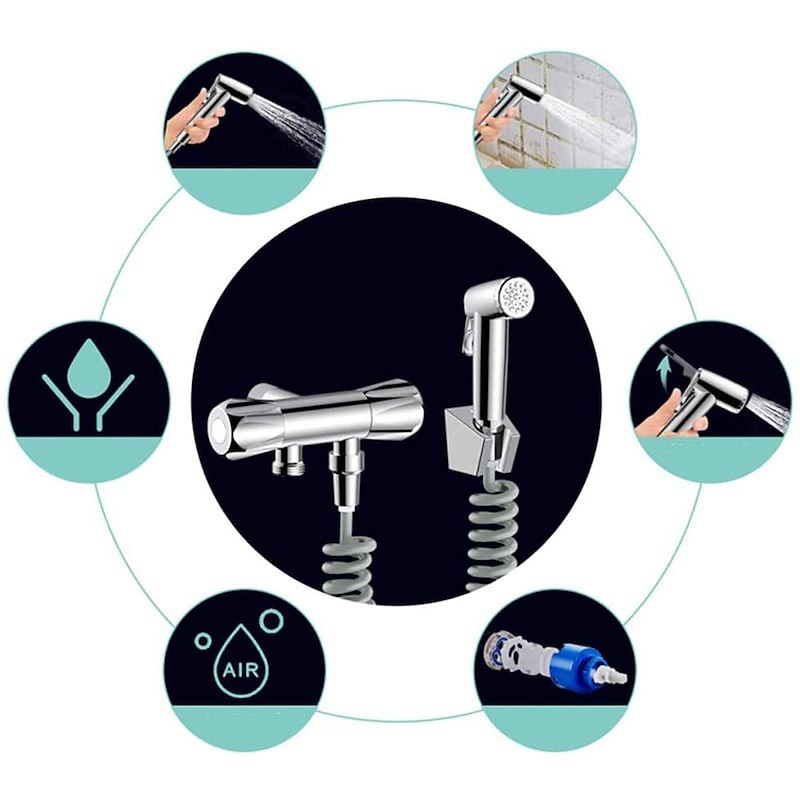 AIR