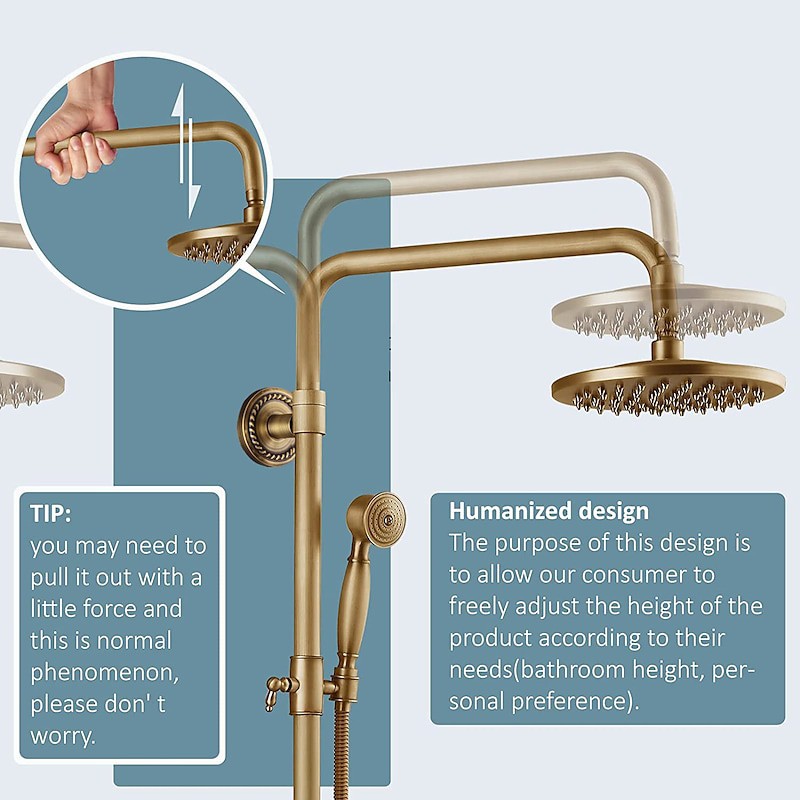 TIP:
you may need to pull it out with a little force and this is normal phenomenon, please don' t worry.

Humanized design
The purpose of this design is to allow our consumer to freely adjust the height of the product according to their needs(bathroom height, personal preference).