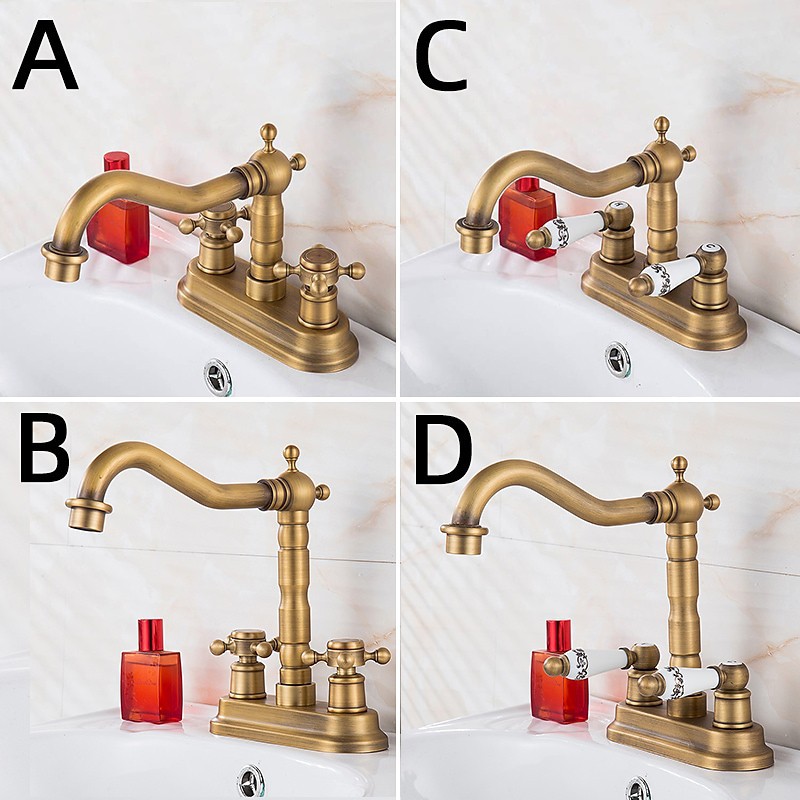 A

C

B

D